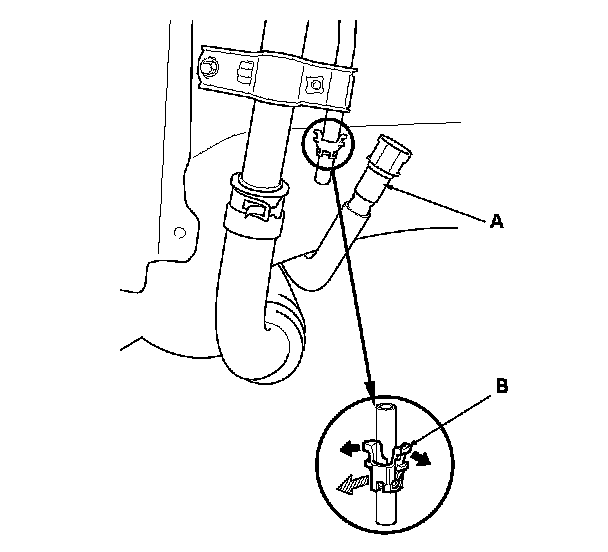 A

B