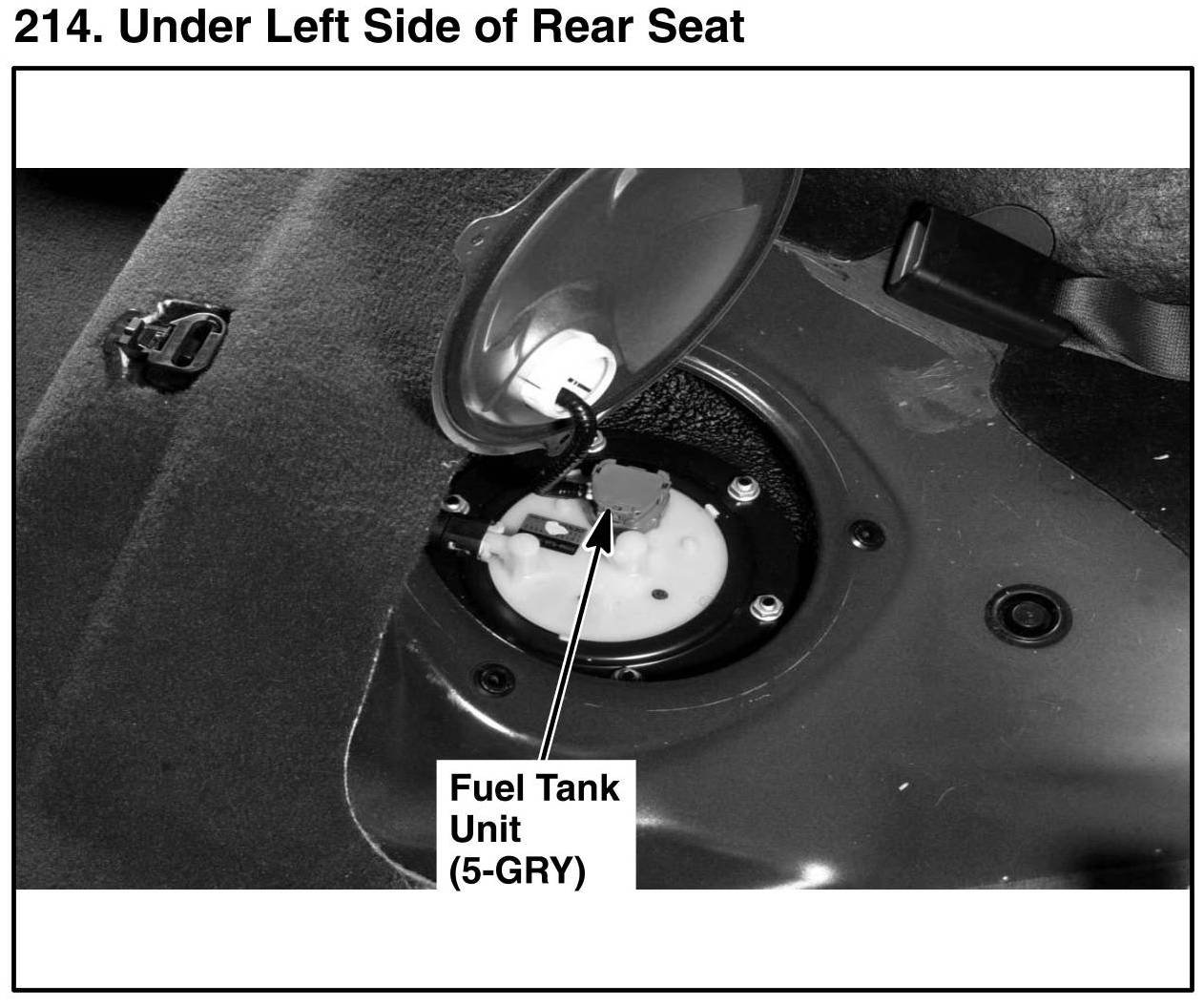 214. Under Left Side of Rear Seat

Fuel Tank Unit (5-GRY)