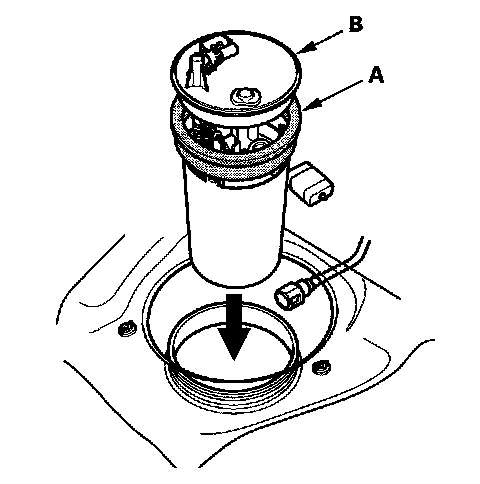 B

A