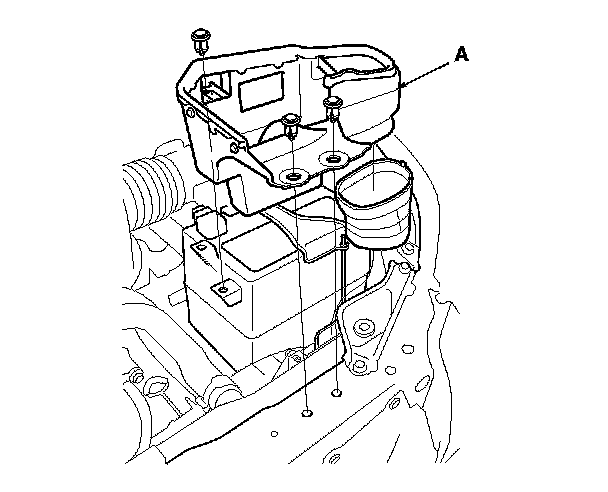 A