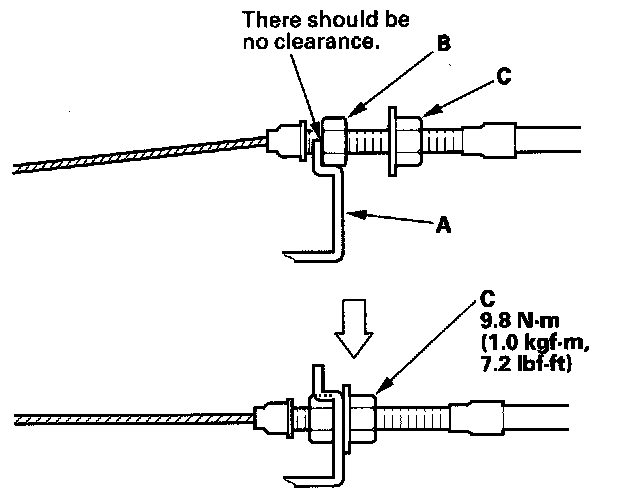 There should be no clearance.

B

C

A

C
9.8 N·m
(1.0 kgf·m,
7.2 lbf·ft)