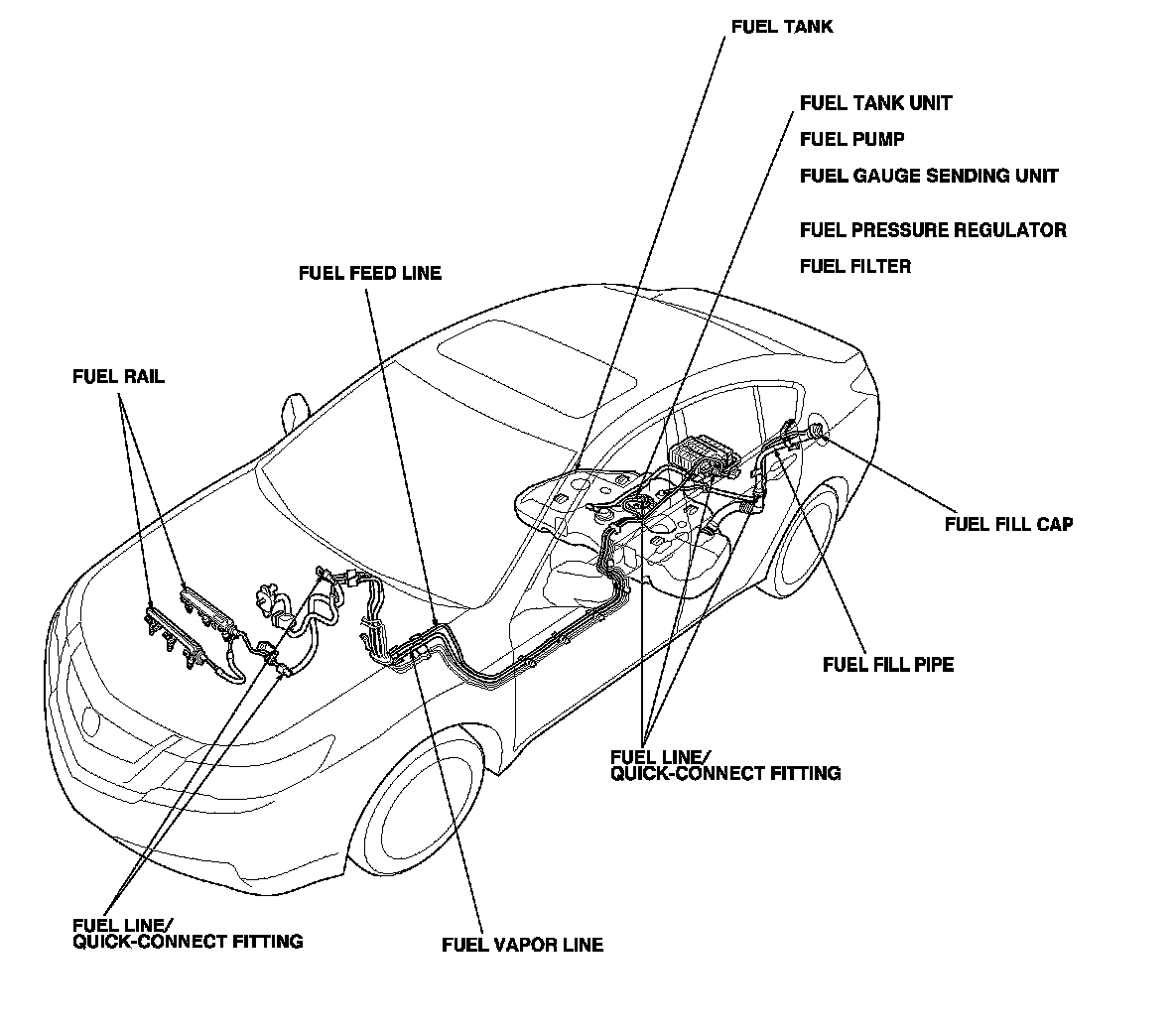 FUEL TANK

FUEL TANK UNIT
FUEL PUMP
FUEL GAUGE SENDING UNIT
FUEL PRESSURE REGULATOR
FUEL FILTER

FUEL FEED LINE

FUEL RAIL

FUEL FILL CAP

FUEL FILL PIPE

FUEL LINE/
QUICK-CONNECT FITTING

FUEL LINE/
QUICK-CONNECT FITTING

FUEL VAPOR LINE