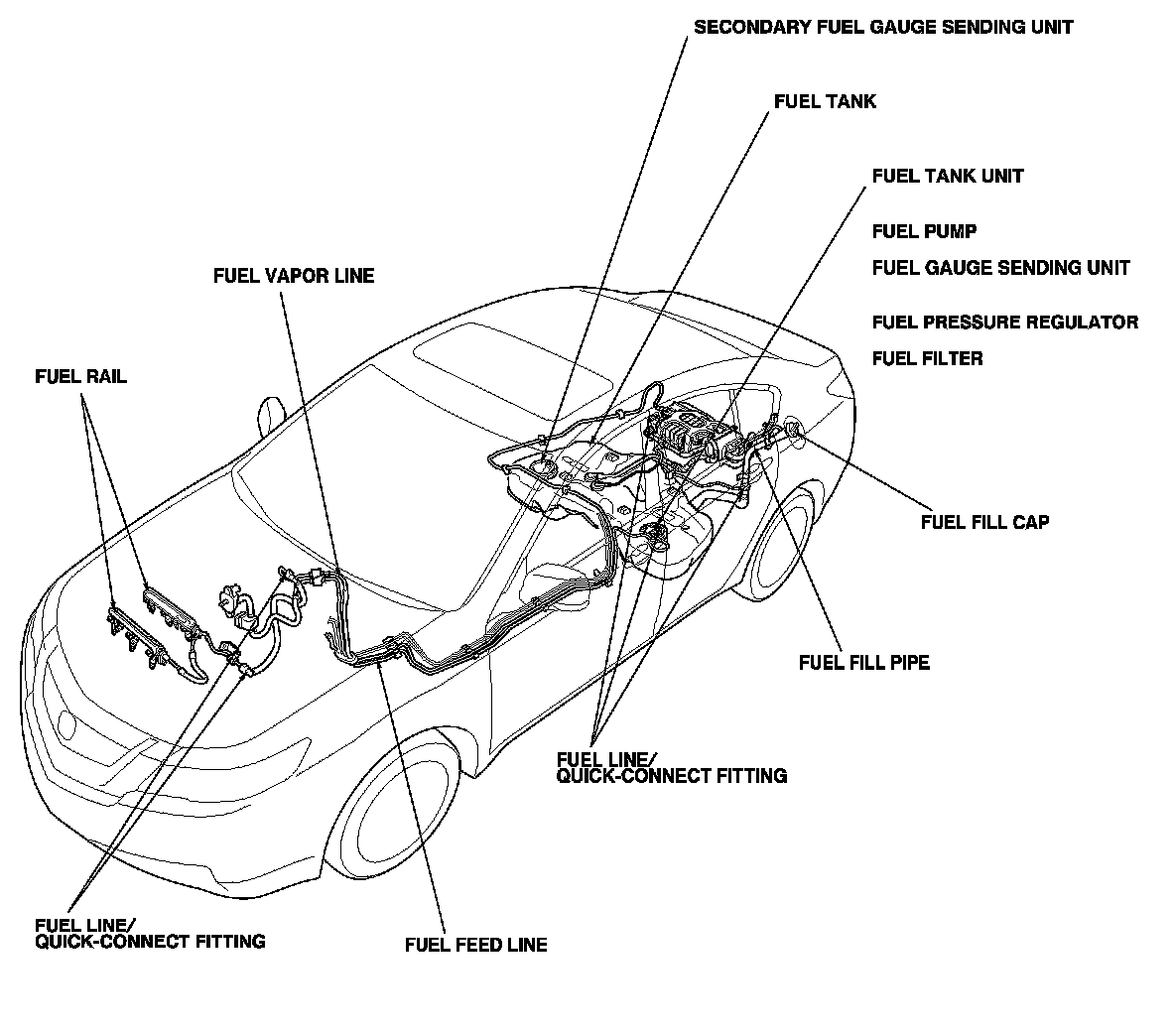 SECONDARY FUEL GAUGE SENDING UNIT

FUEL TANK

FUEL TANK UNIT

FUEL PUMP

FUEL GAUGE SENDING UNIT

FUEL PRESSURE REGULATOR

FUEL FILTER

FUEL VAPOR LINE

FUEL RAIL

FUEL FILL CAP

FUEL FILL PIPE

FUEL LINE/
QUICK-CONNECT FITTING

FUEL LINE/
QUICK-CONNECT FITTING

FUEL FEED LINE