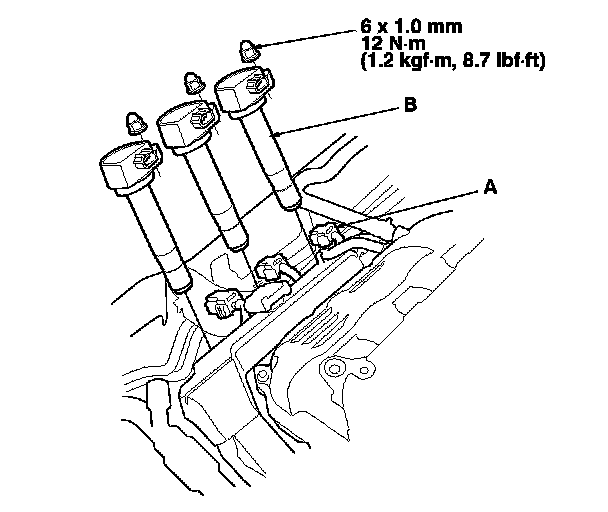 6 x 1.0 mm
12 N·m
(1.2 kgf·m, 8.7 lbf·ft)

B

A