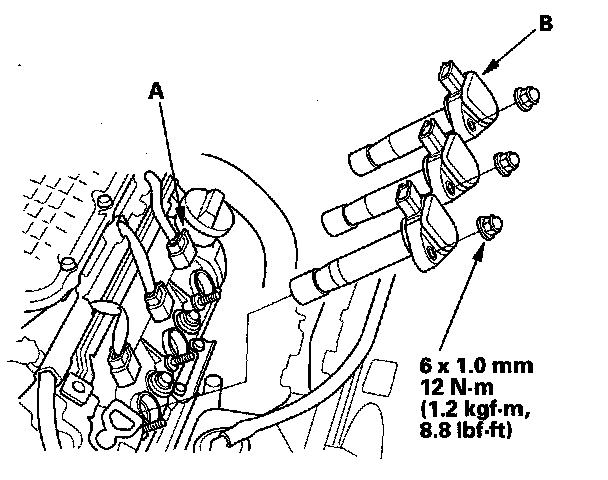 B

A

6 x 1.0 mm
12 N·m
(1.2 kgf·m,
8.8 lbf·ft)