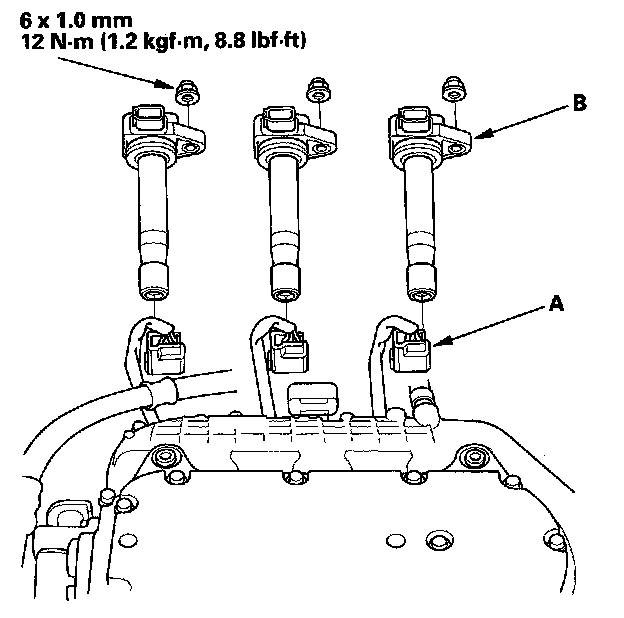 6 x 1.0 mm
12 N·m (1.2 kgf·m, 8.8 lbf·ft)

B

A