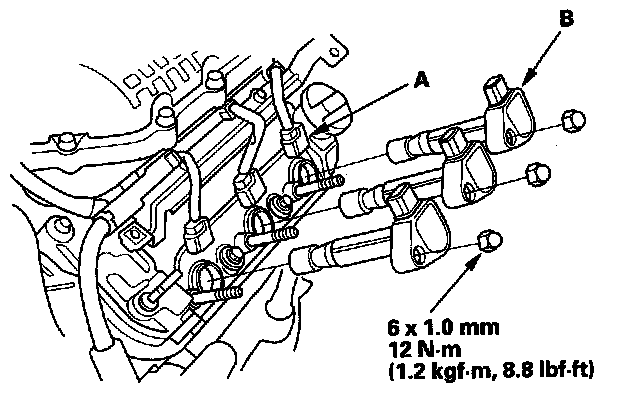 B

A

6 x 1.0 mm
12 N·m
(1.2 kgf·m, 8.8 lbf·ft)