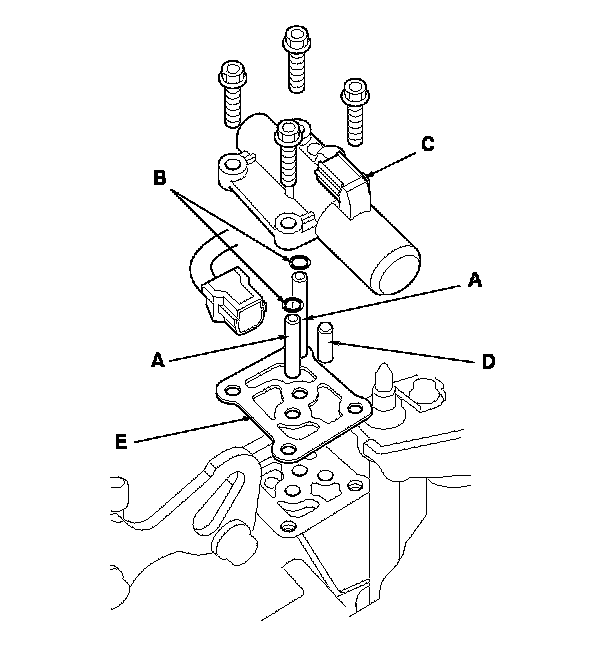 C
B
A
A
D
E