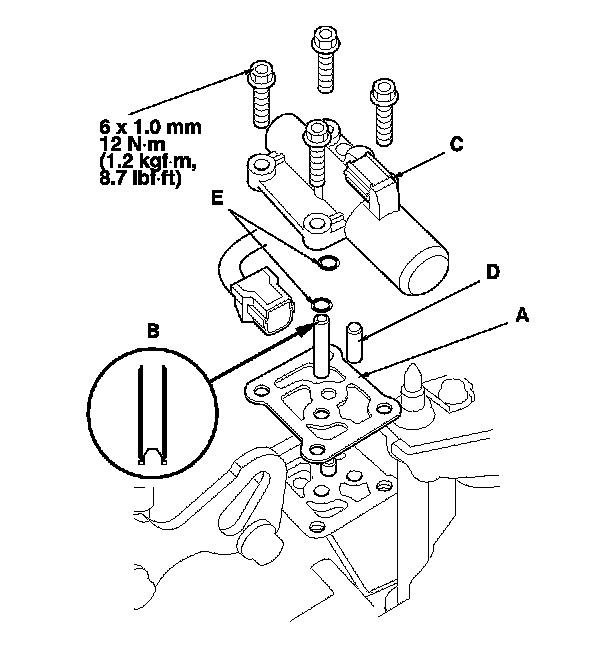 6 x 1.0 mm
12 N·m
(1.2 kgf·m,
8.7 lbf·ft)

C

E

D

A

B