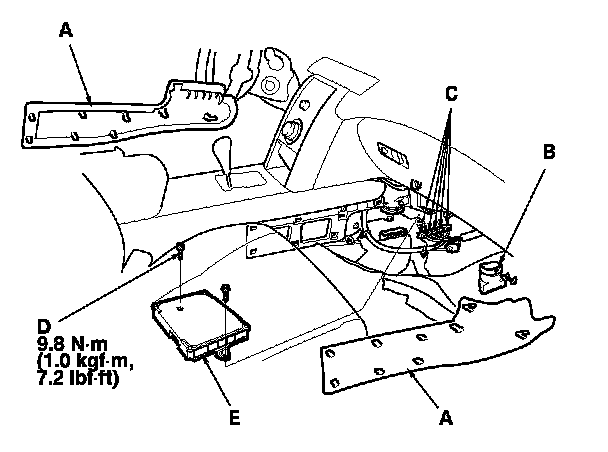 A

C

B

D
9.8 N·m
(1.0 kgf·m,
7.2 lbf·ft)

E

A