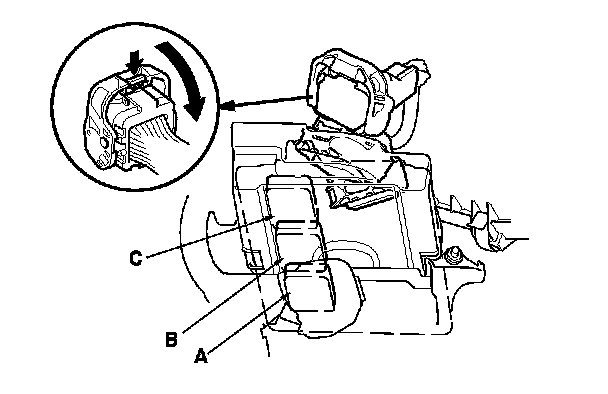 C
B
A