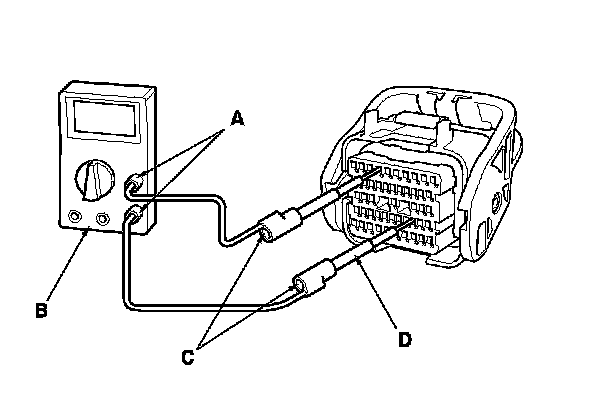 A

B

C

D