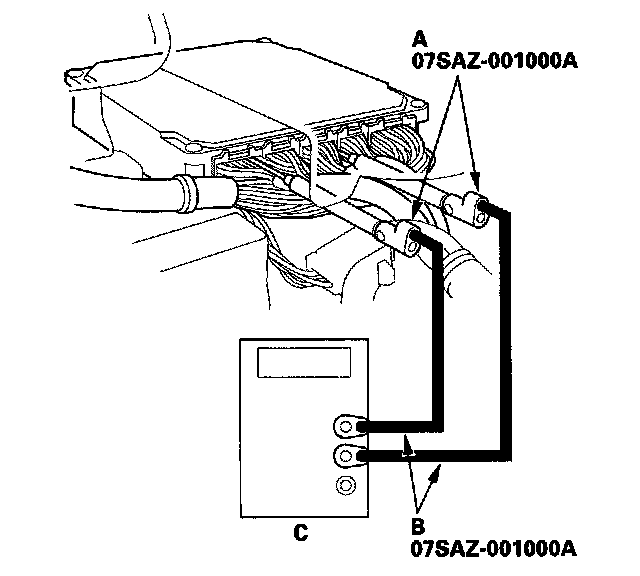 A
07SAZ-001000A

C

B
07SAZ-001000A