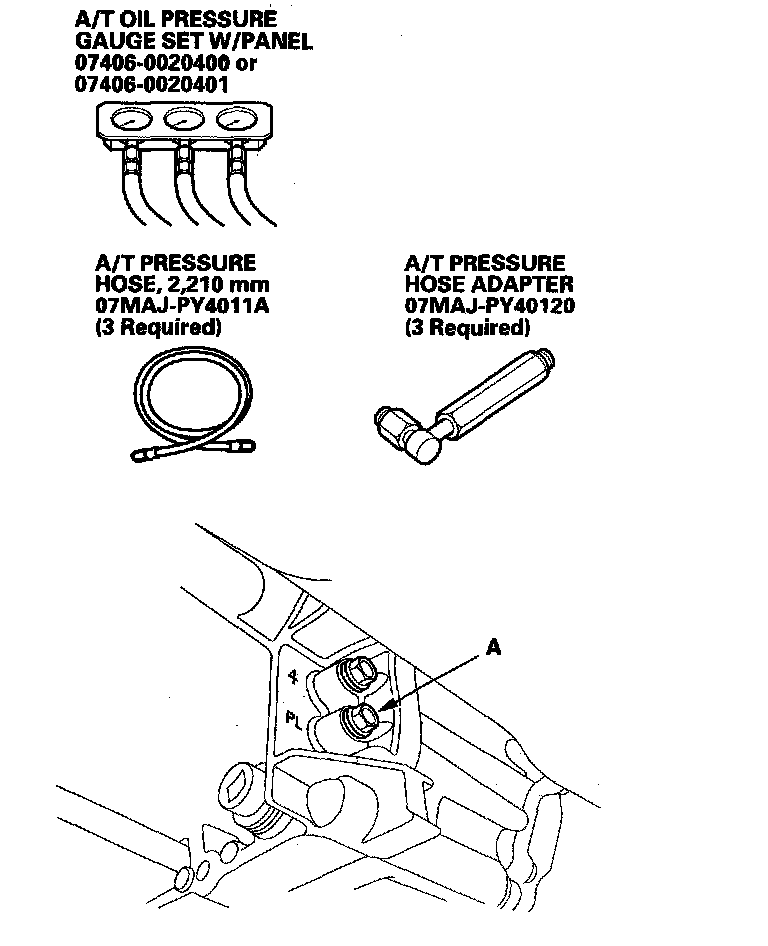 A/T OIL PRESSURE GAUGE SET W/PANEL 07406-0020400 or 07406-0020401

A/T PRESSURE HOSE, 2,210 mm 07MAJ-PY4011A (3 Required)

A/T PRESSURE HOSE ADAPTER 07MAJ-PY40120 (3 Required)

A

4

$P_L$