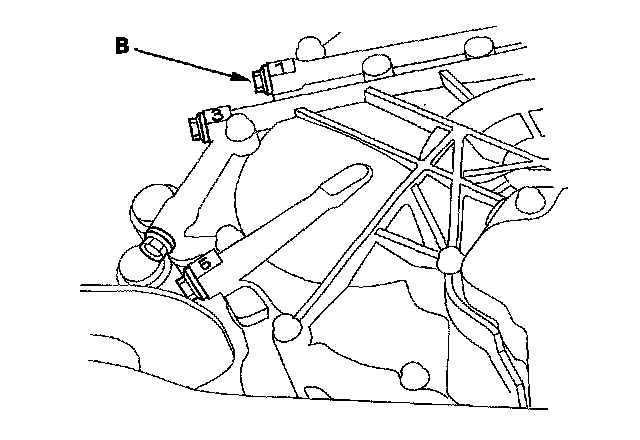 B
1
3
6