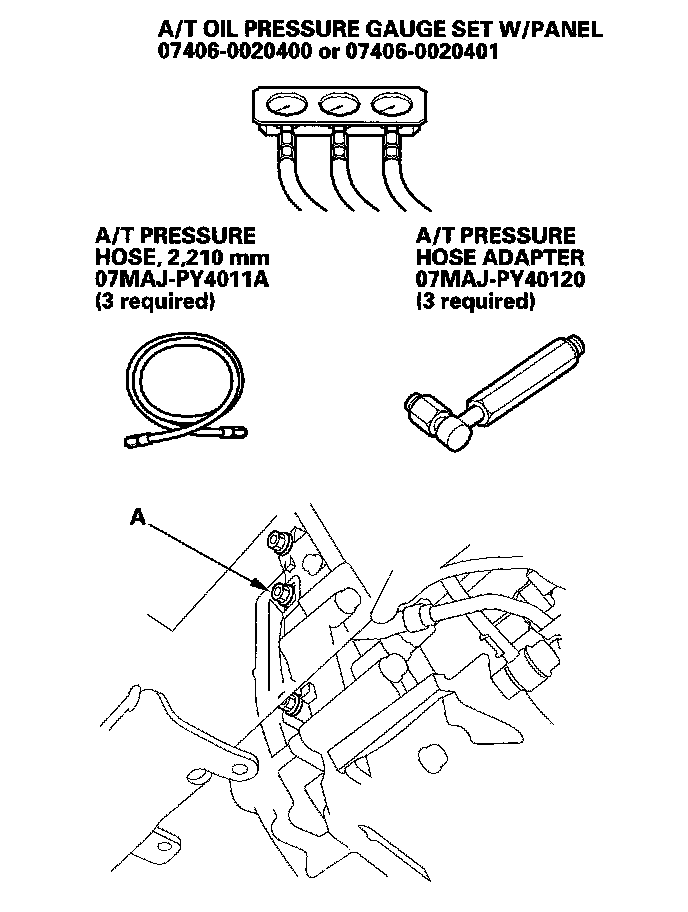 A/T OIL PRESSURE GAUGE SET W/PANEL
07406-0020400 or 07406-0020401

A/T PRESSURE
HOSE, 2,210 mm
07MAJ-PY4011A
(3 required)

A/T PRESSURE
HOSE ADAPTER
07MAJ-PY40120
(3 required)

A