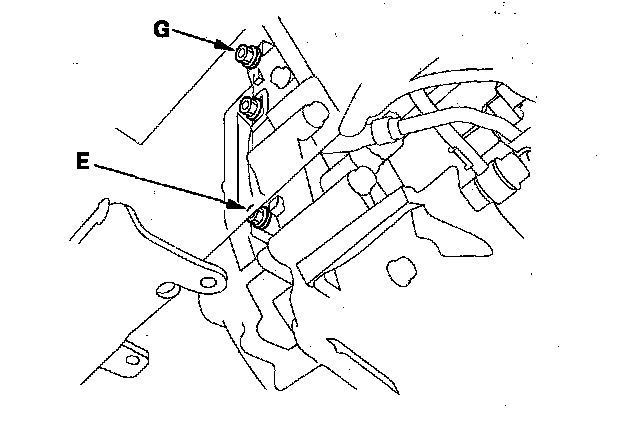 G

E