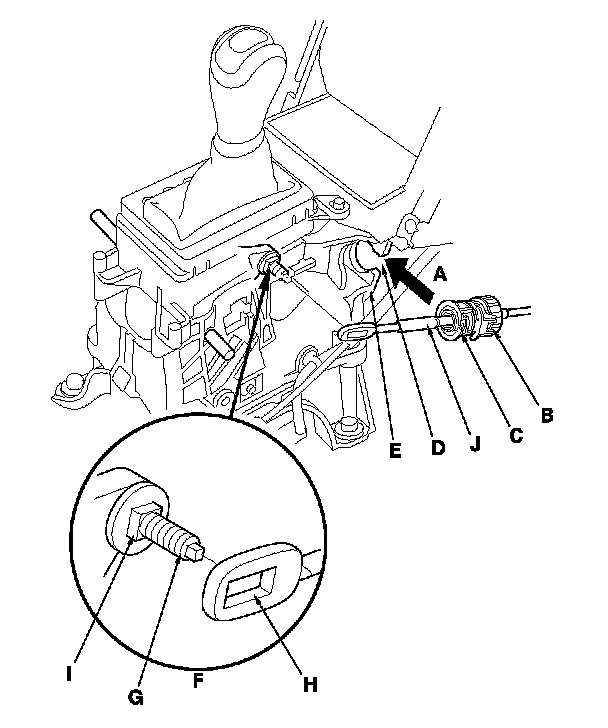 A
B
C
J
D
E
I
G
F
H