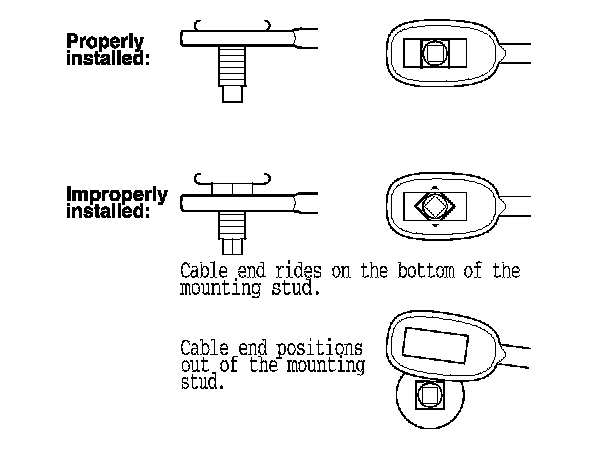 Properly installed:

Improperly installed:

Cable end rides on the bottom of the mounting stud.

Cable end positions out of the mounting stud.