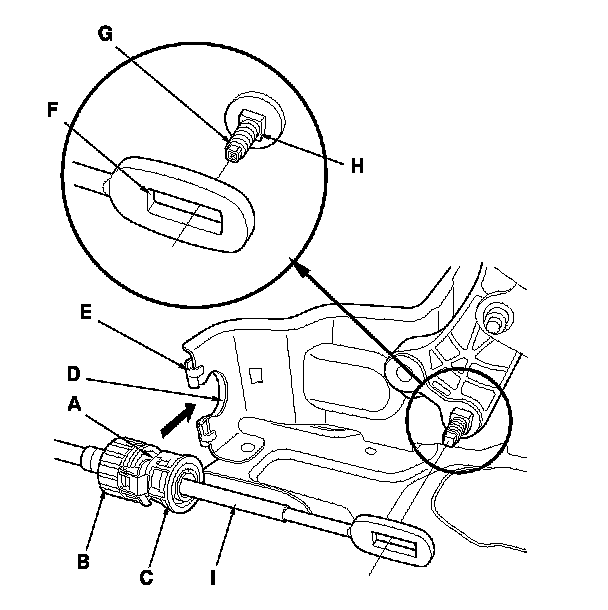 G
F
H
E
D
A
B
C
I