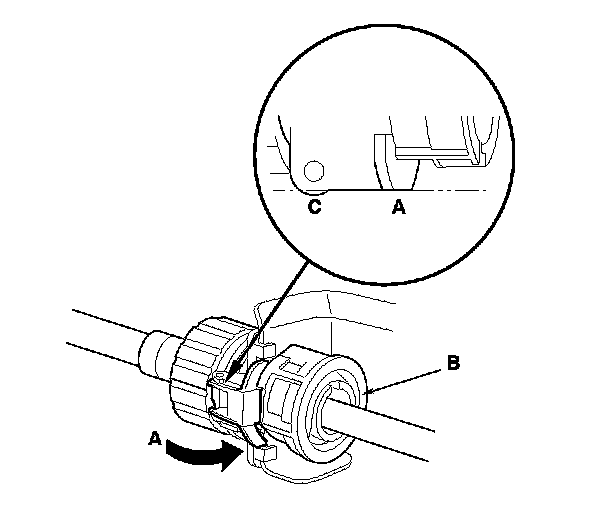 C
A
B
A