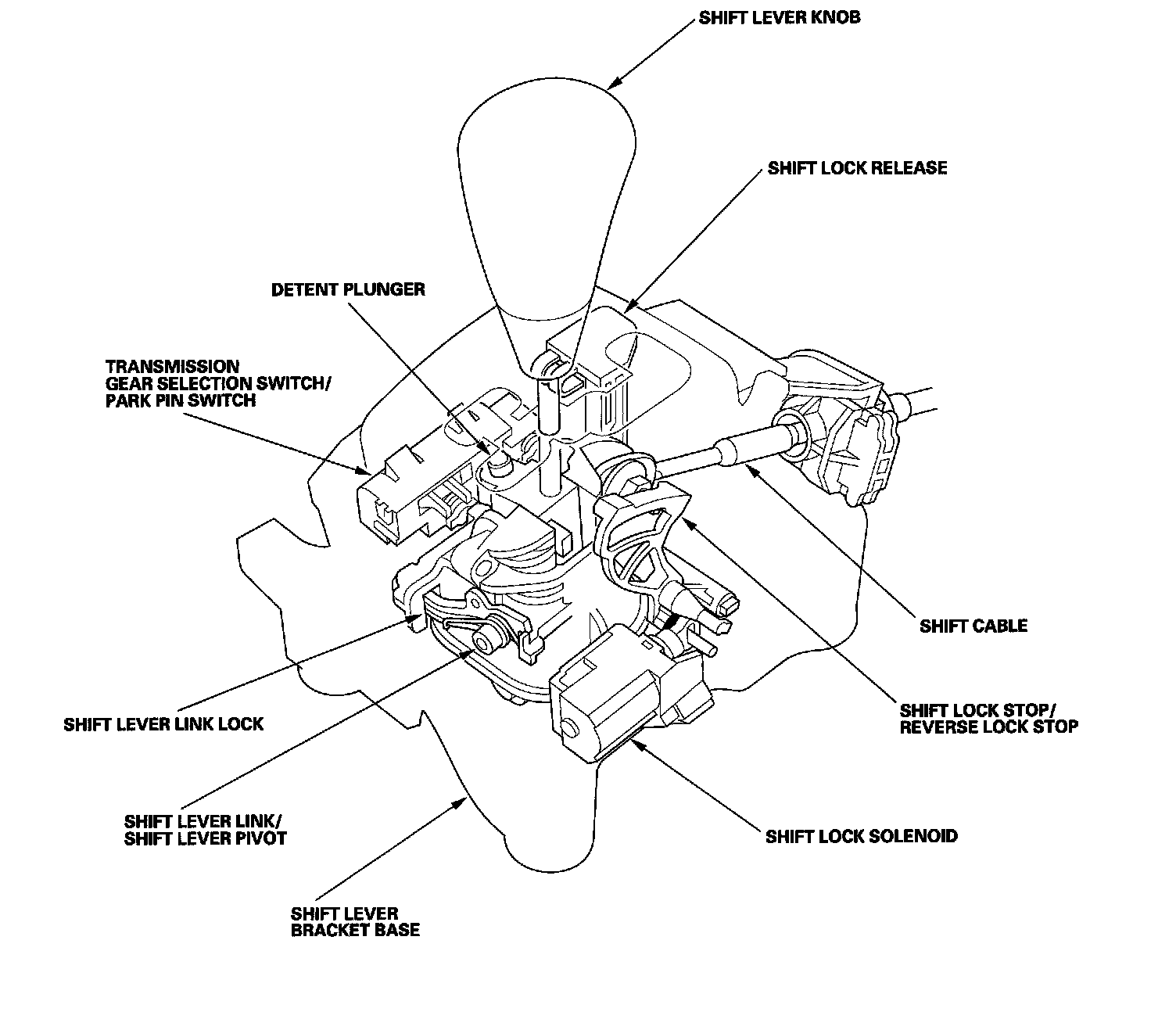 SHIFT LEVER KNOB

SHIFT LOCK RELEASE

DETENT PLUNGER

TRANSMISSION
GEAR SELECTION SWITCH/
PARK PIN SWITCH

SHIFT CABLE

SHIFT LOCK STOP/
REVERSE LOCK STOP

SHIFT LEVER LINK LOCK

SHIFT LEVER LINK/
SHIFT LEVER PIVOT

SHIFT LOCK SOLENOID

SHIFT LEVER
BRACKET BASE