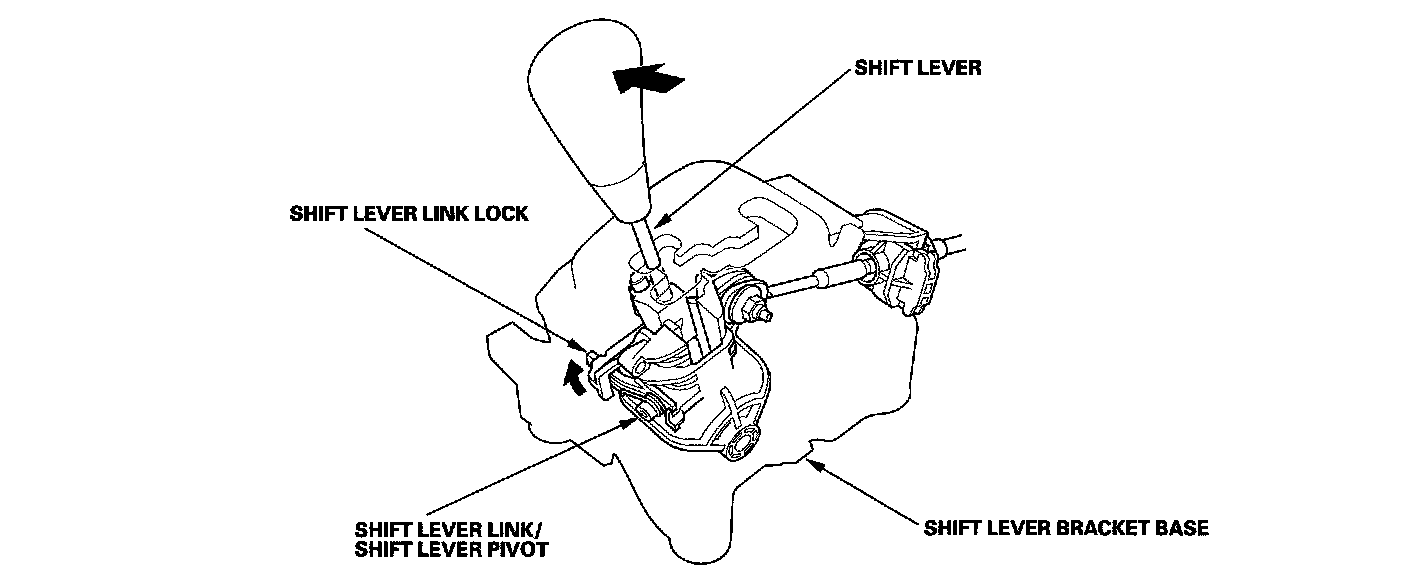 SHIFT LEVER

SHIFT LEVER LINK LOCK

SHIFT LEVER LINK/
SHIFT LEVER PIVOT

SHIFT LEVER BRACKET BASE