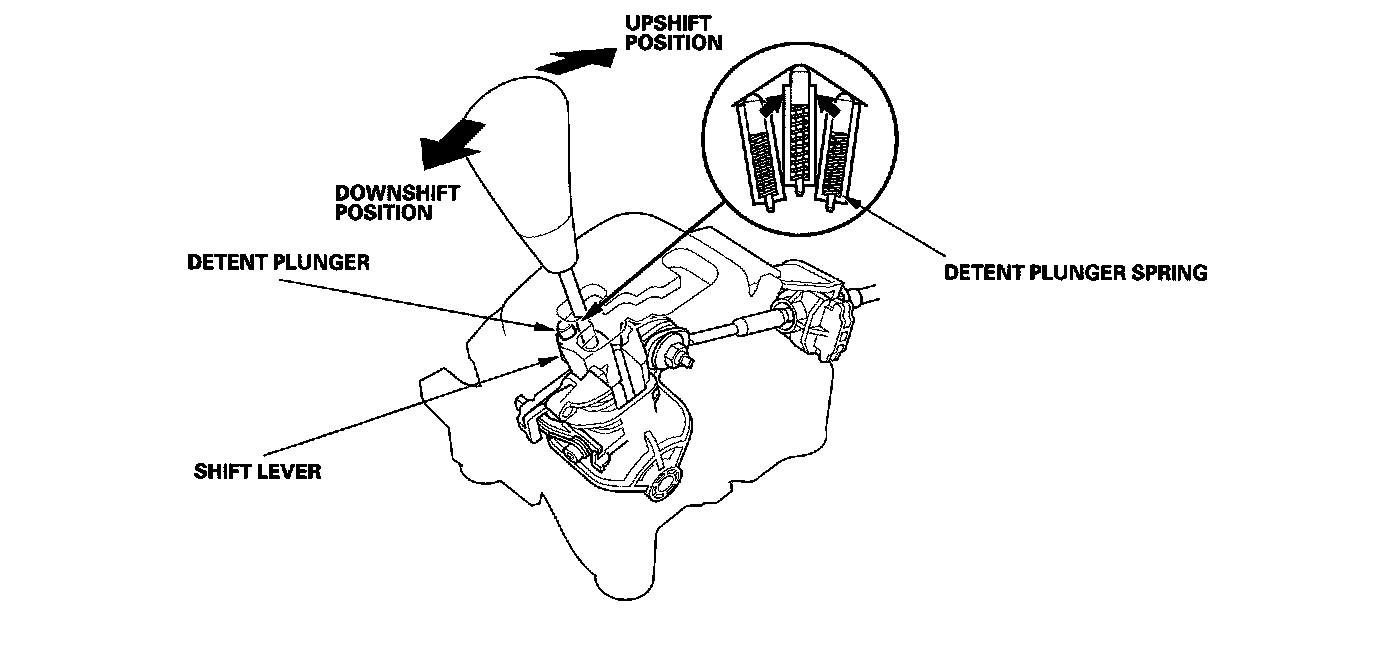 UPSHIFT POSITION

DOWNSHIFT POSITION

DETENT PLUNGER

DETENT PLUNGER SPRING

SHIFT LEVER