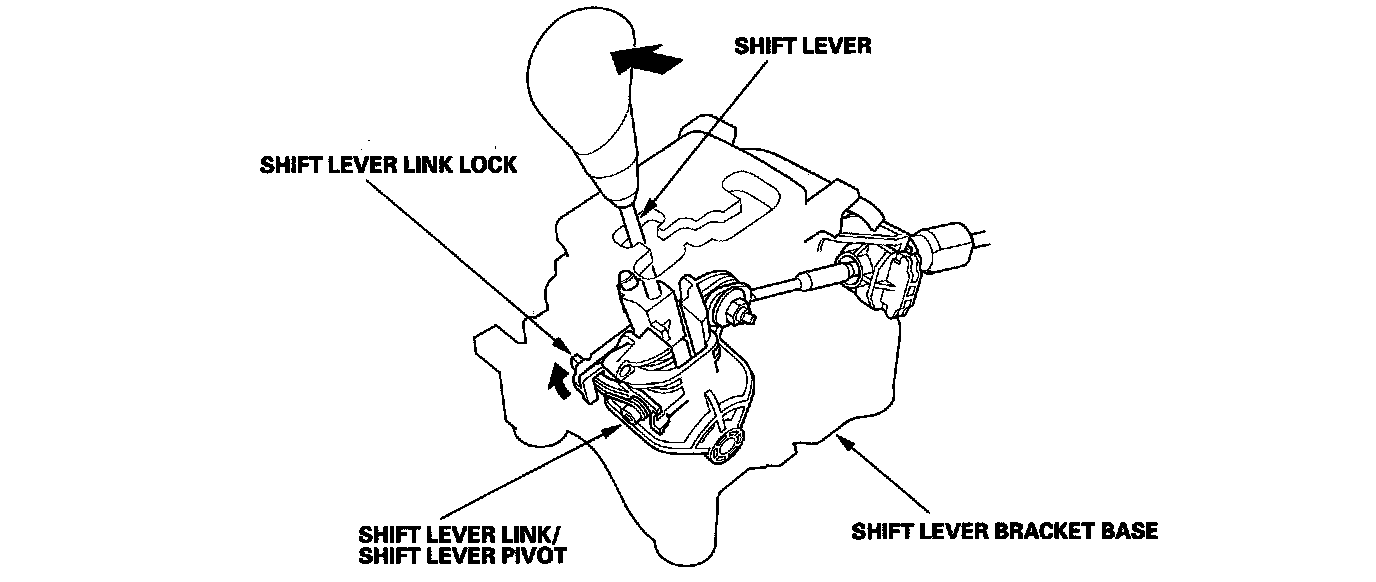 SHIFT LEVER

SHIFT LEVER LINK LOCK

SHIFT LEVER LINK/
SHIFT LEVER PIVOT

SHIFT LEVER BRACKET BASE