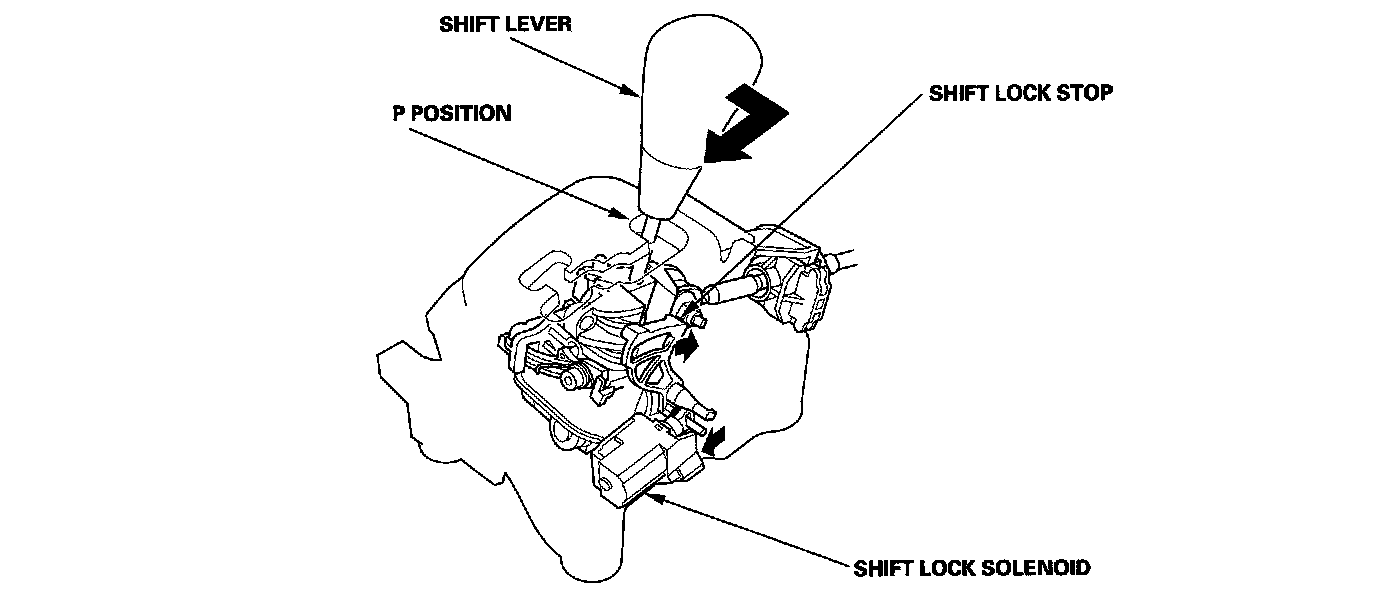 SHIFT LEVER
P POSITION
SHIFT LOCK STOP
SHIFT LOCK SOLENOID