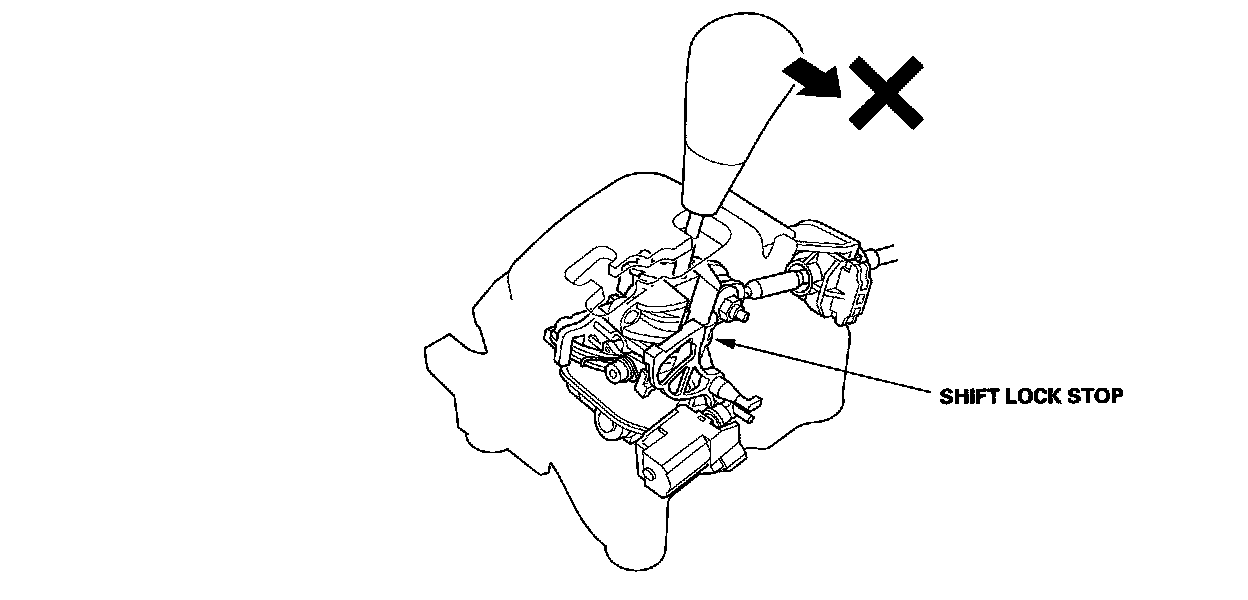 SHIFT LOCK STOP