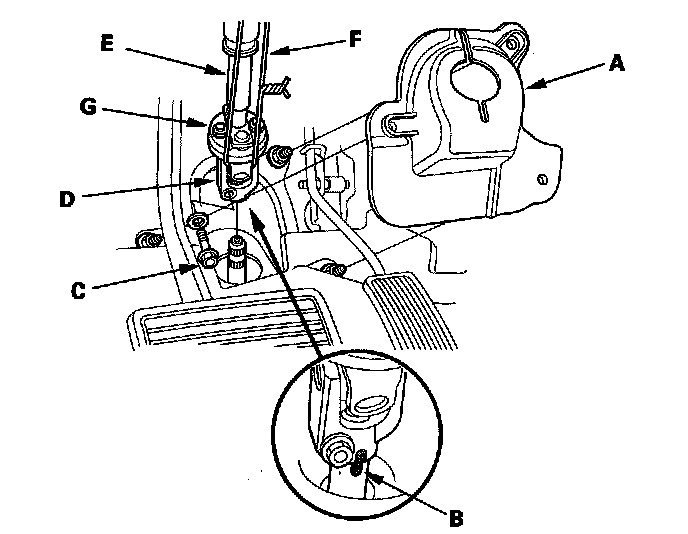 E
F
A
G
D
C
B