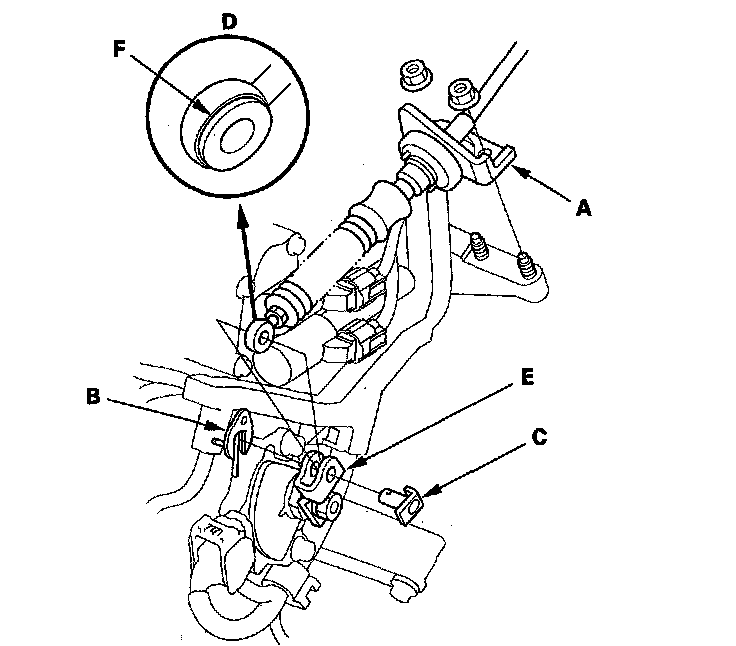 D
F
A
B
E
C