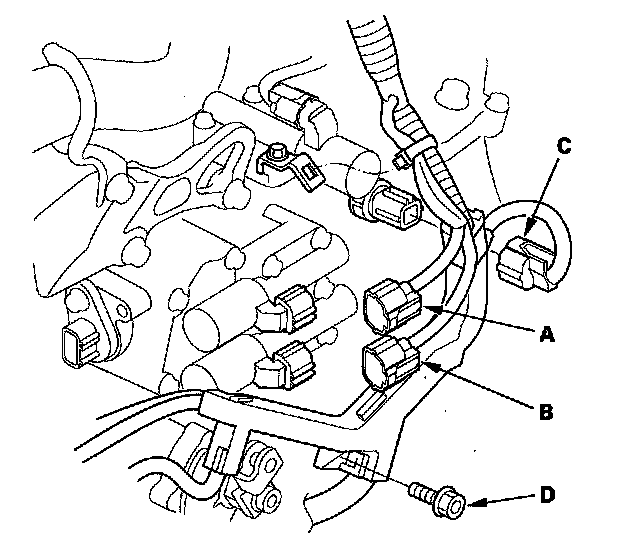 C
A
B
D