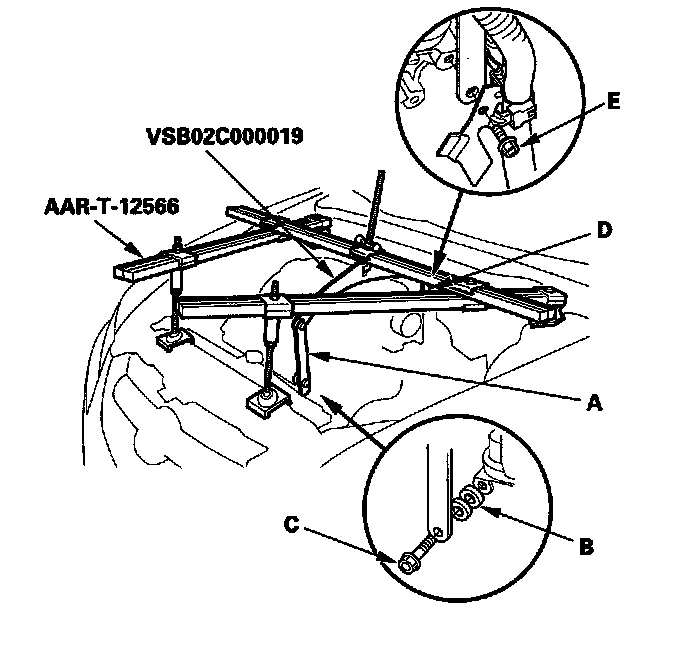 E
VSB02C000019
AAR-T-12566
D
A
C
B