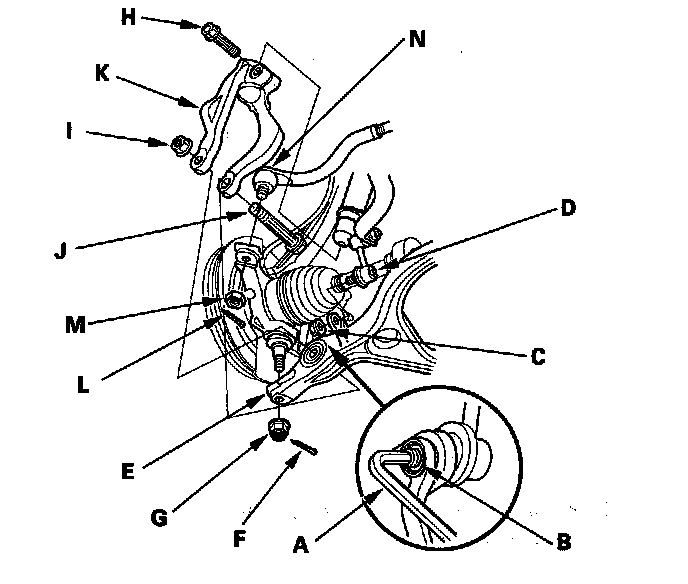 H
N
K
I
D
J
M
C
L
E
G
F
A
B