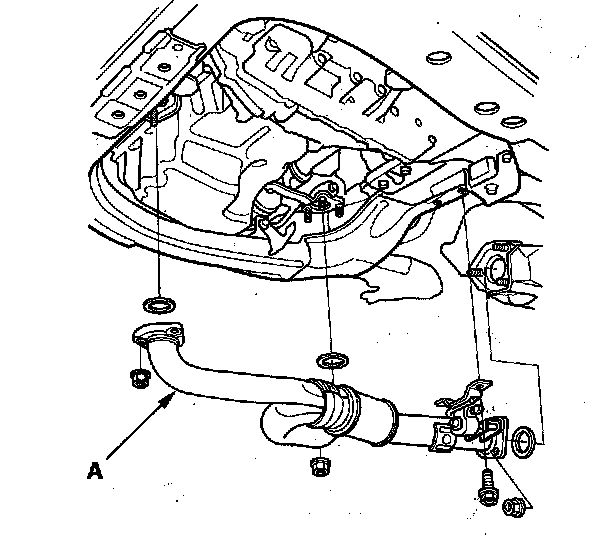 A