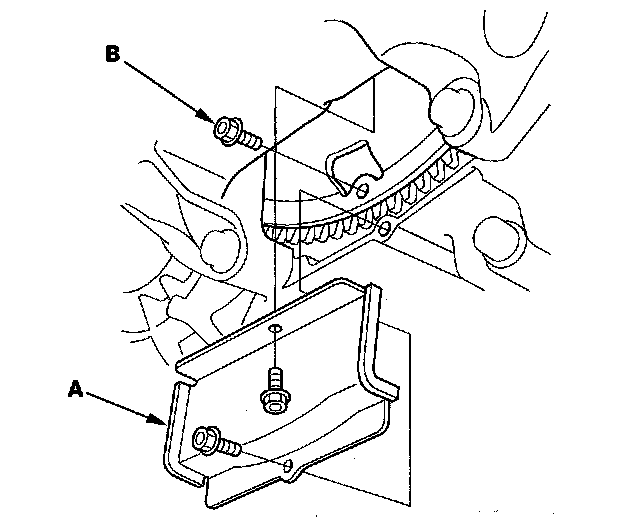 B

A