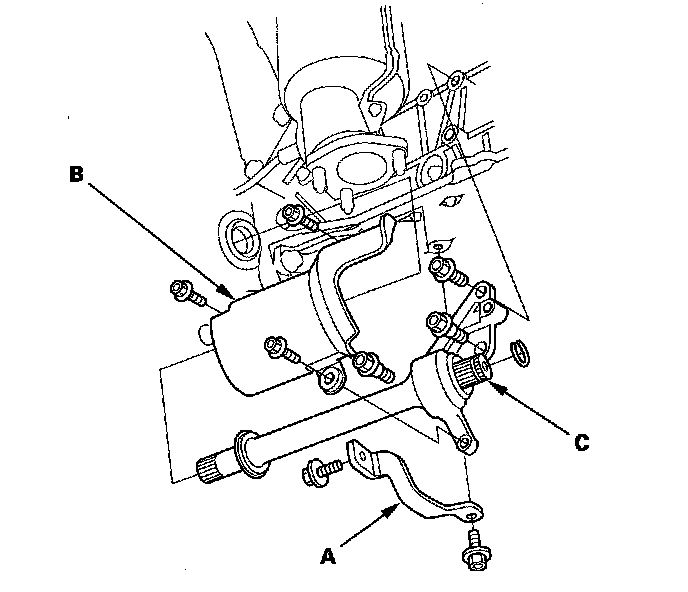 B
C
A