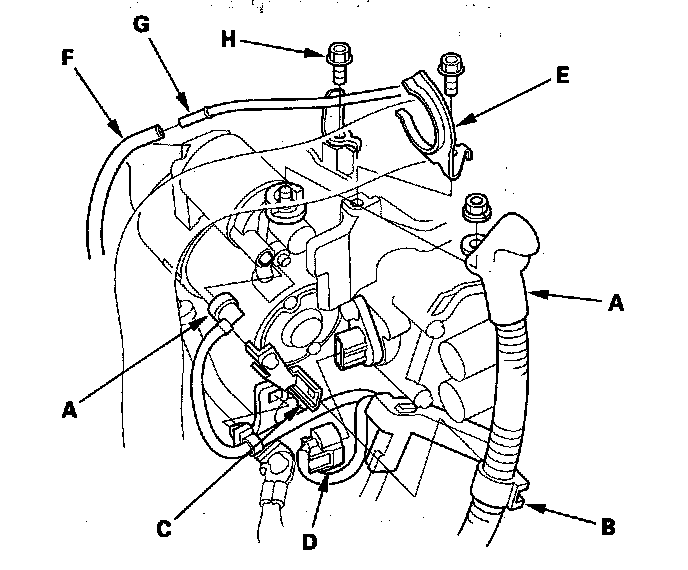 G
H
F
E
A
A
C
D
B