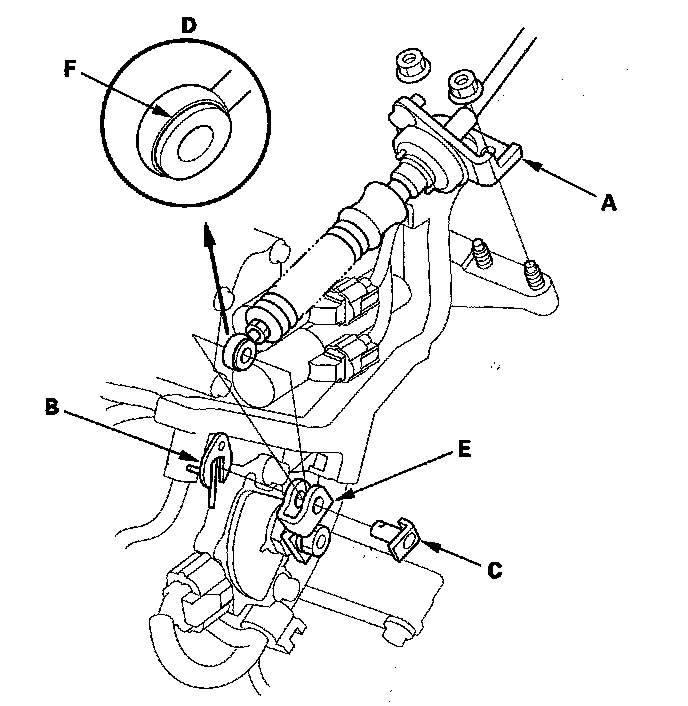 D
F
A
B
E
C