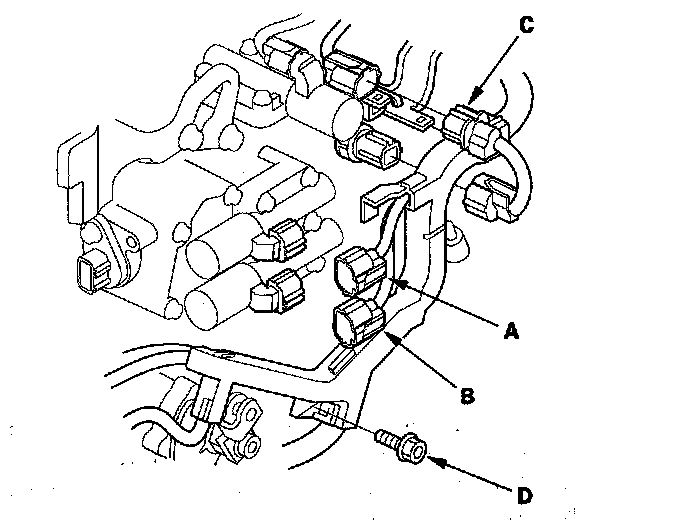 C

A

B

D