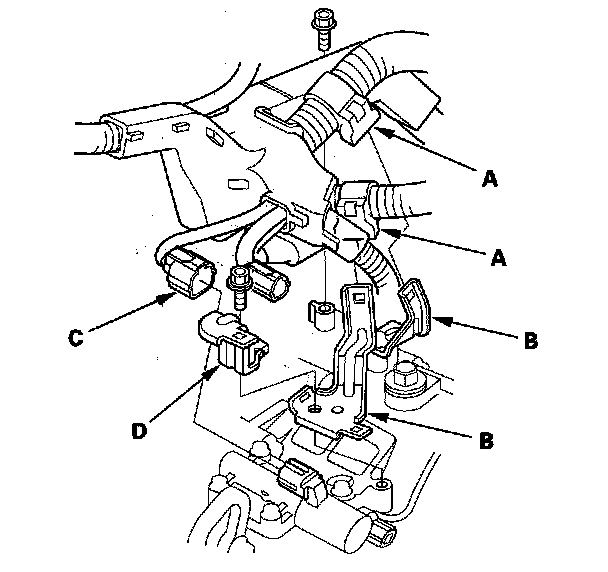 A
A
C
B
D
B