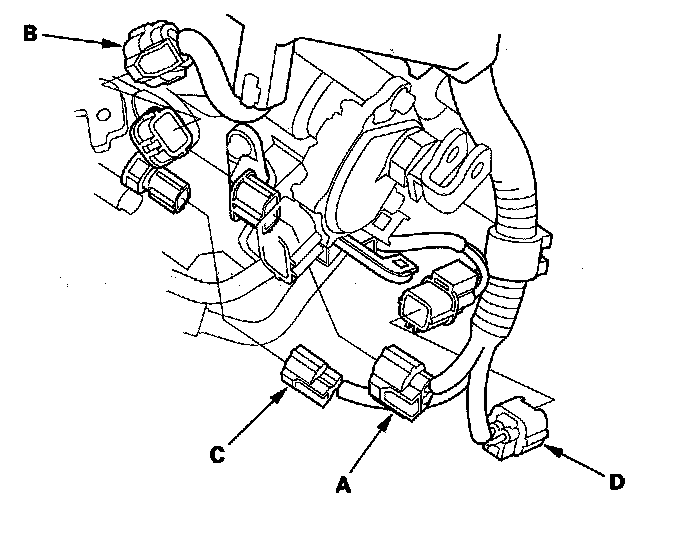 B

C

A

D