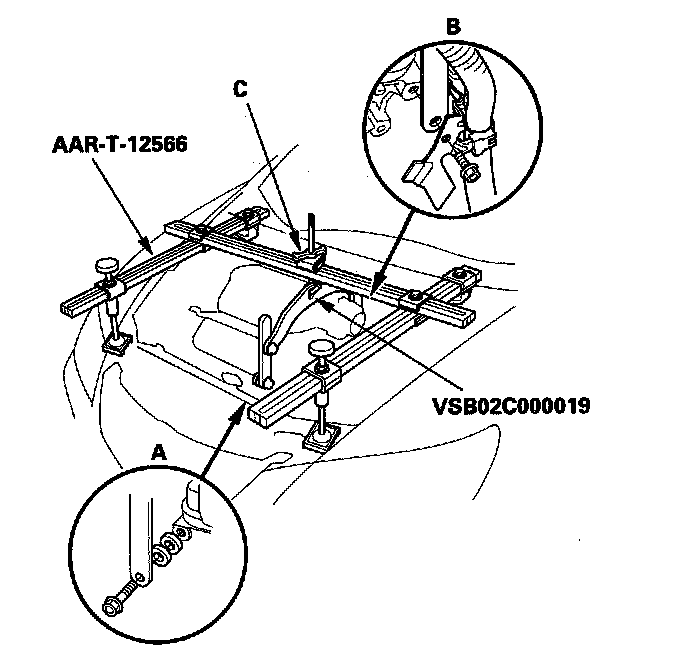 B

C

AAR-T-12566

VSB02C000019

A