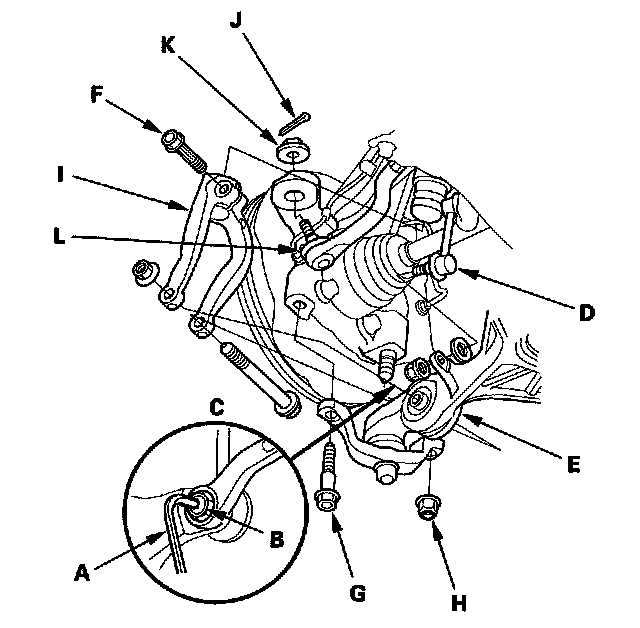 J
K
F
I
L
D
C
E
B
A
G
H