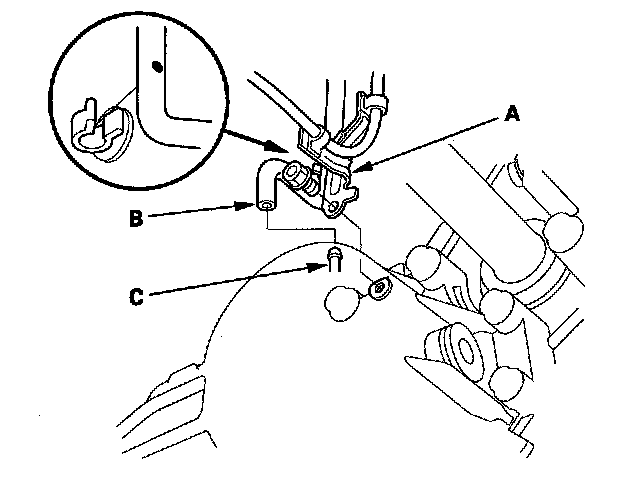 A
B
C