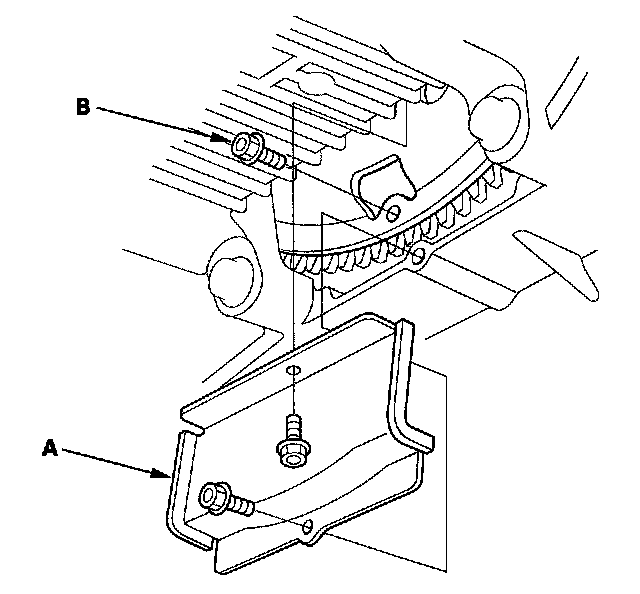 B

A