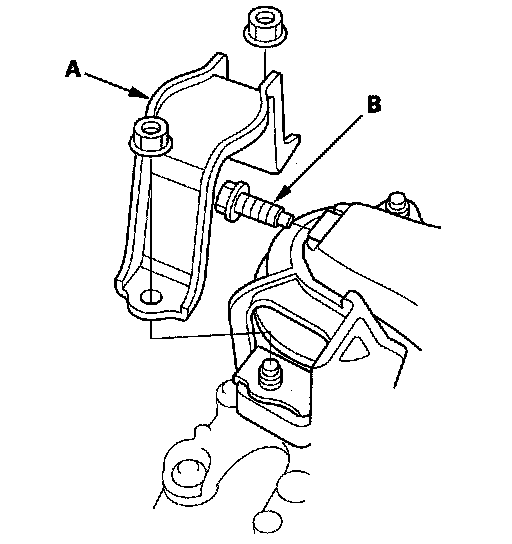 A

B