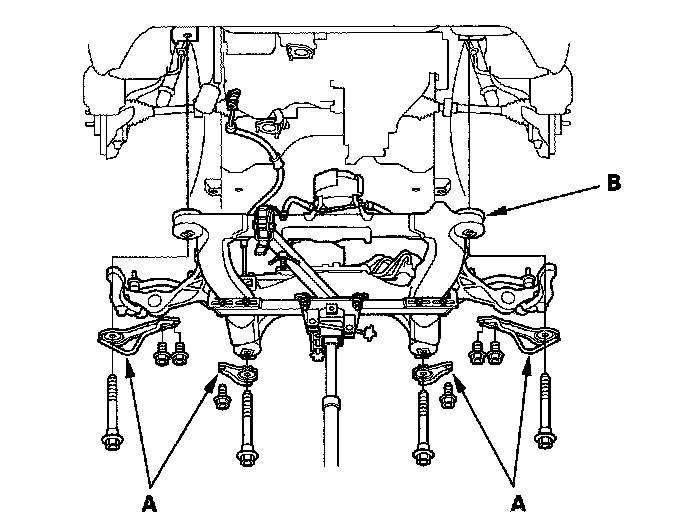 B

A

A